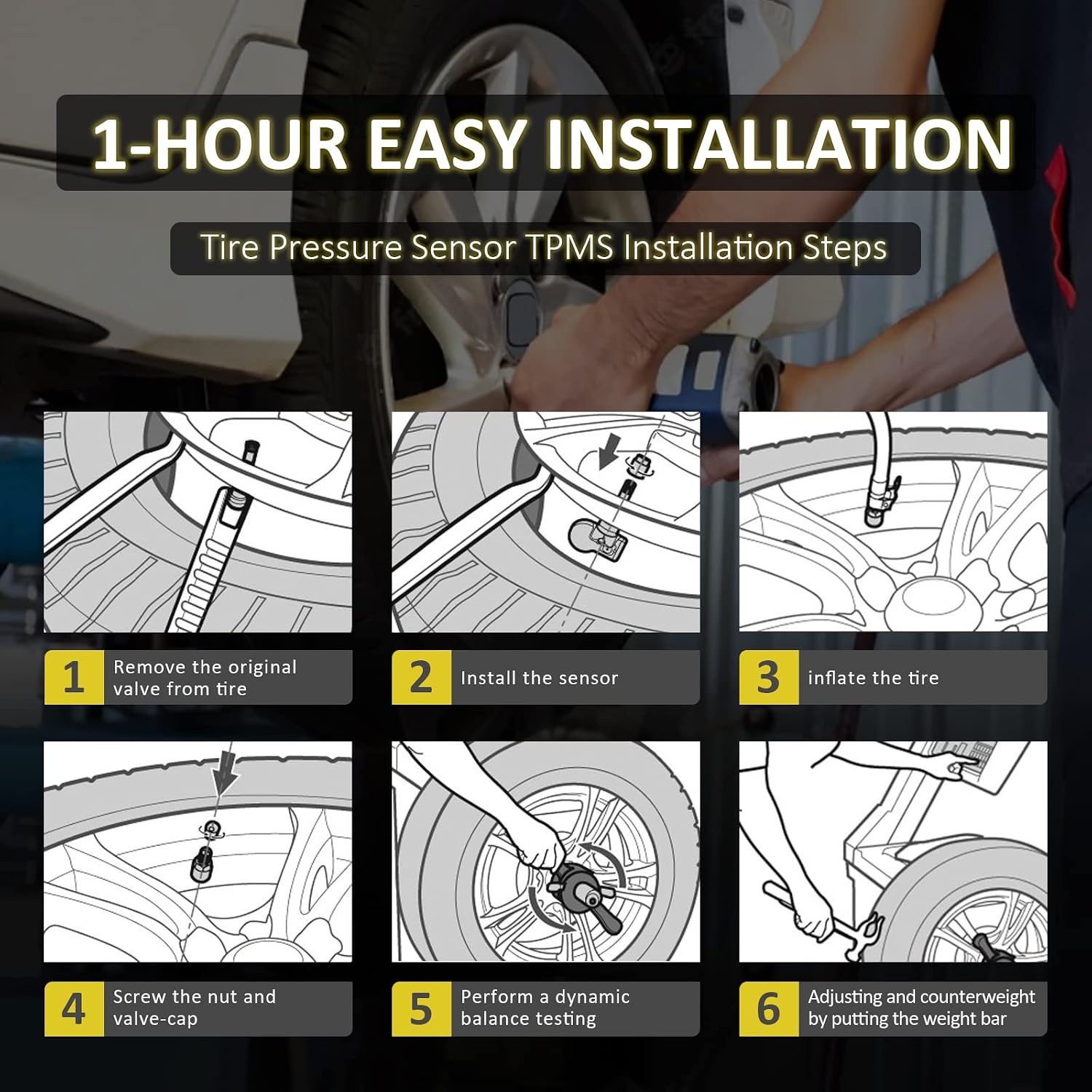 1-HOUR EASY INSTALLATION

Tire Pressure Sensor TPMS Installation Steps

1 Remove the original valve from tire

2 Install the sensor

3 inflate the tire

4 Screw the nut and valve-cap

5 Perform a dynamic balance testing

6 Adjusting and counterweight by putting the weight bar