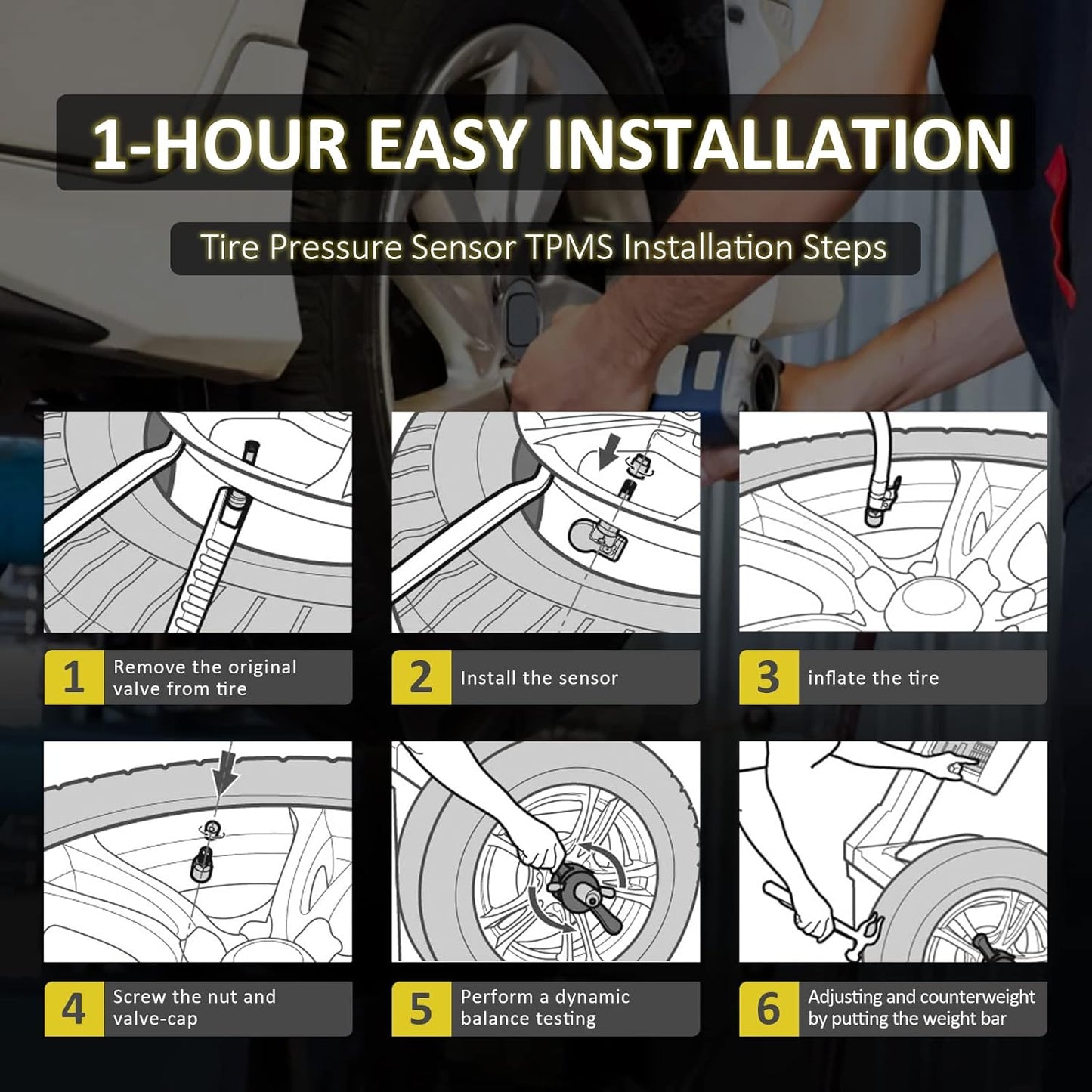 1-HOUR EASY INSTALLATION

Tire Pressure Sensor TPMS Installation Steps

1 Remove the original valve from tire

2 Install the sensor

3 inflate the tire

4 Screw the nut and valve-cap

5 Perform a dynamic balance testing

6 Adjusting and counterweight by putting the weight bar