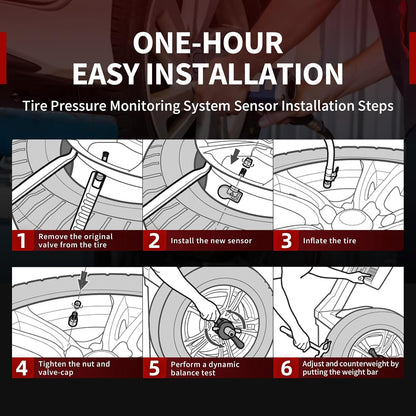 ONE-HOUR
EASY INSTALLATION

Tire Pressure Monitoring System Sensor Installation Steps

1 Remove the original valve from the tire

2 Install the new sensor

3 Inflate the tire

4 Tighten the nut and valve-cap

5 Perform a dynamic balance test

6 Adjust and counterweight by putting the weight bar