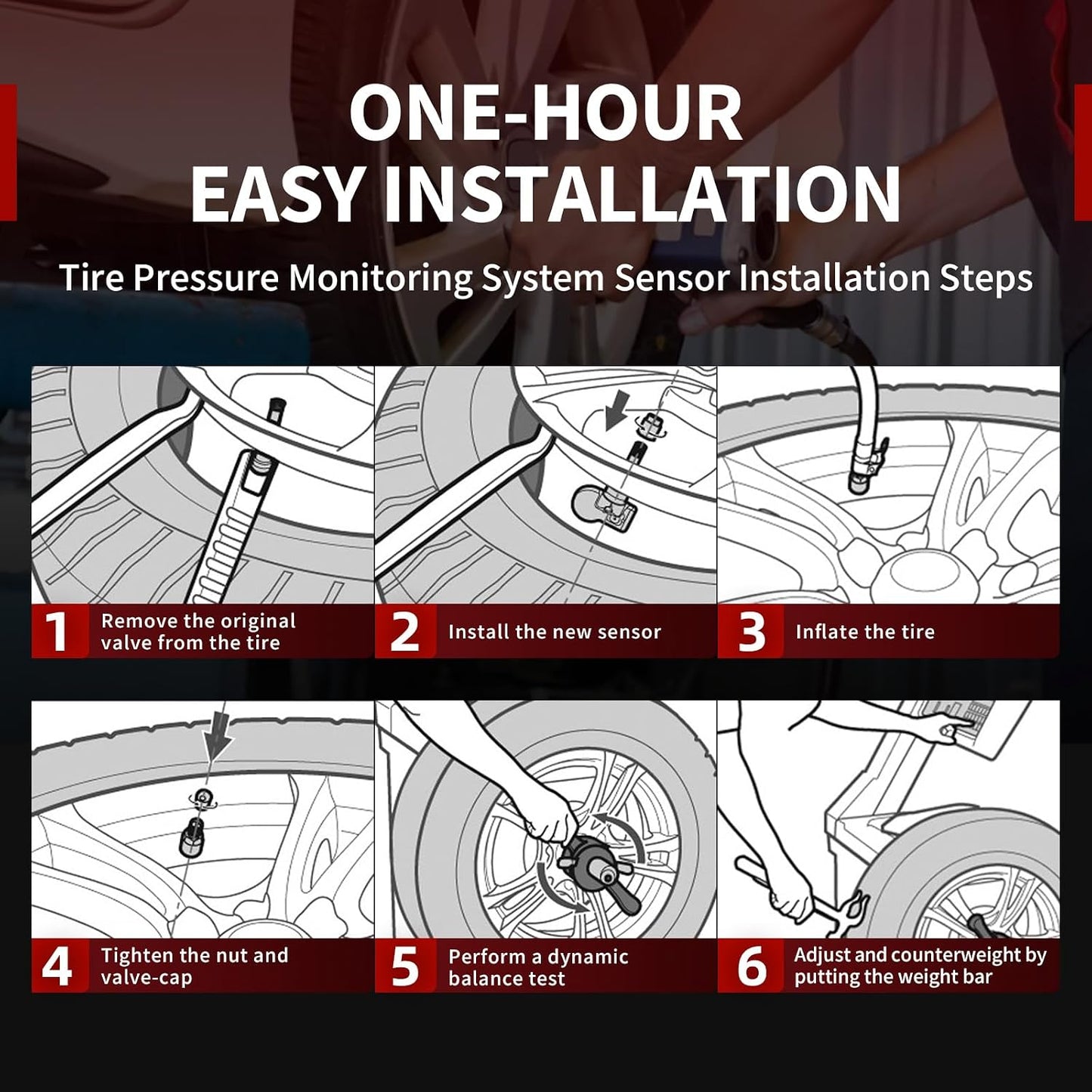 ONE-HOUR
EASY INSTALLATION

Tire Pressure Monitoring System Sensor Installation Steps

1 Remove the original valve from the tire

2 Install the new sensor

3 Inflate the tire

4 Tighten the nut and valve-cap

5 Perform a dynamic balance test

6 Adjust and counterweight by putting the weight bar