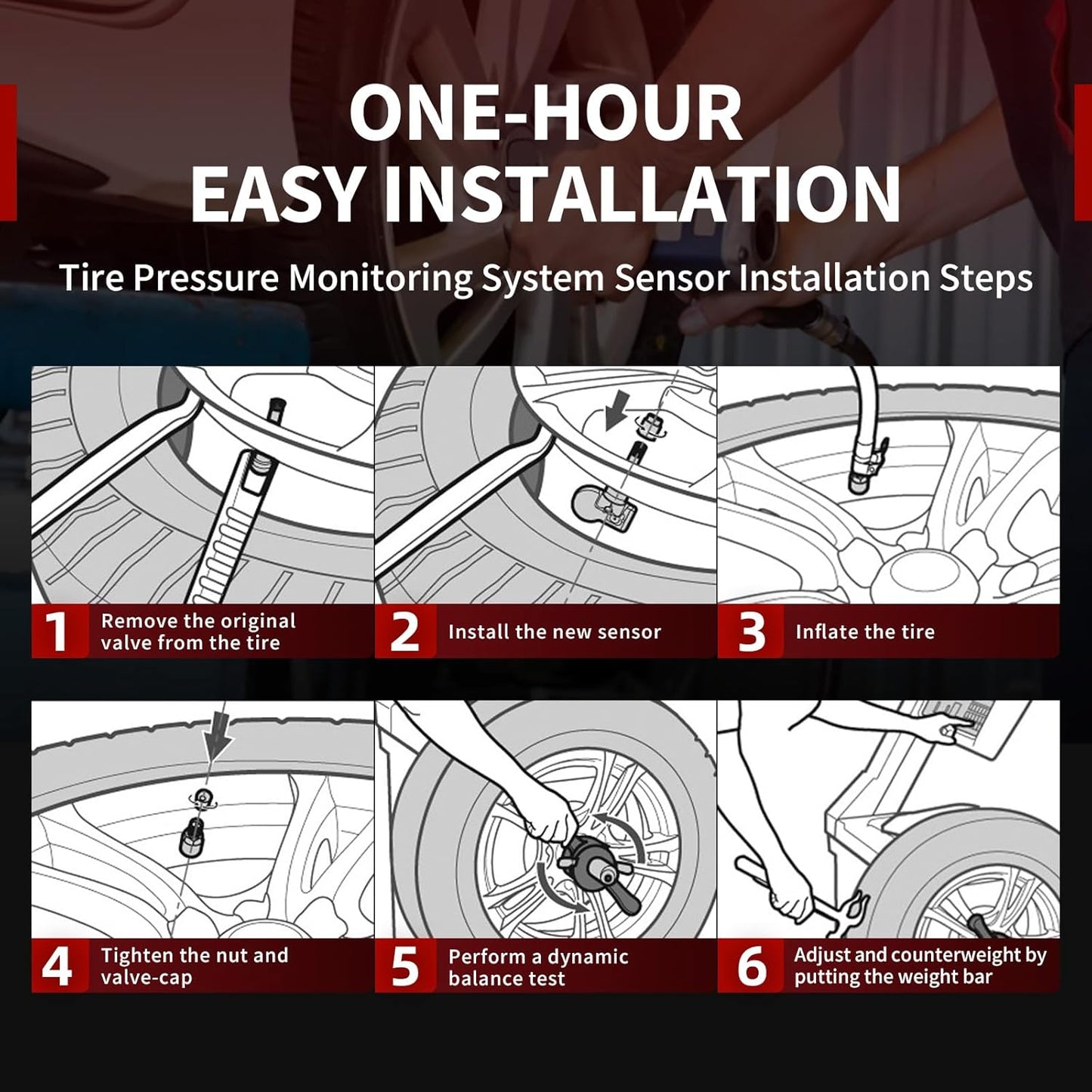 ONE-HOUR
EASY INSTALLATION

Tire Pressure Monitoring System Sensor Installation Steps

1 Remove the original valve from the tire

2 Install the new sensor

3 Inflate the tire

4 Tighten the nut and valve-cap

5 Perform a dynamic balance test

6 Adjust and counterweight by putting the weight bar