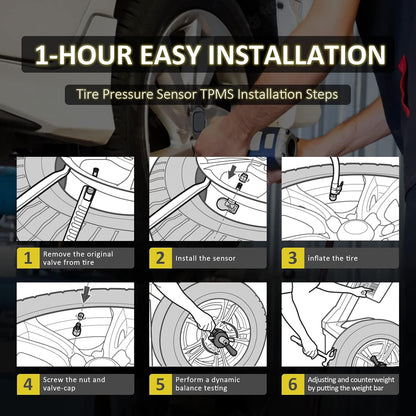 1-HOUR EASY INSTALLATION

Tire Pressure Sensor TPMS Installation Steps

1 Remove the original valve from tire

2 Install the sensor

3 inflate the tire

4 Screw the nut and valve-cap

5 Perform a dynamic balance testing

6 Adjusting and counterweight by putting the weight bar