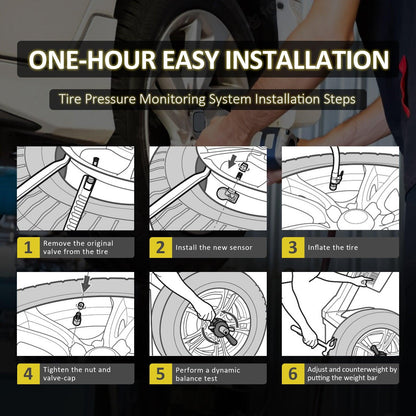 ONE-HOUR EASY INSTALLATION

Tire Pressure Monitoring System Installation Steps

1 Remove the original valve from the tire

2 Install the new sensor

3 Inflate the tire

4 Tighten the nut and valve-cap

5 Perform a dynamic balance test

6 Adjust and counterweight by putting the weight bar